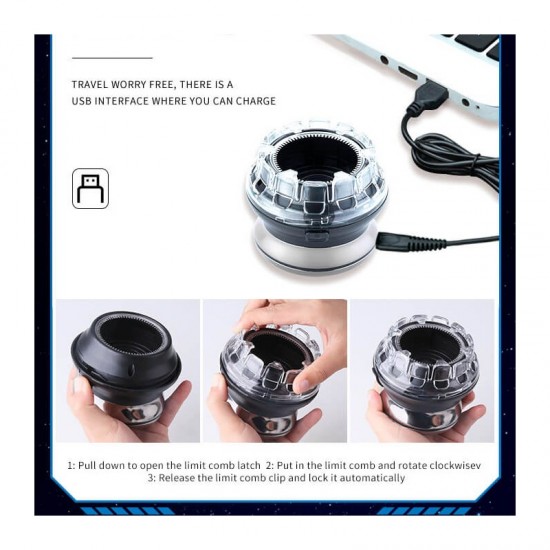 TRAVEL WORRY FREE, THERE IS A USB INTERFACE WHERE YOU CAN CHARGE

1: Pull down to open the limit comb latch 2: Put in the limit comb and rotate clockwisev
3: Release the limit comb clip and lock it automatically